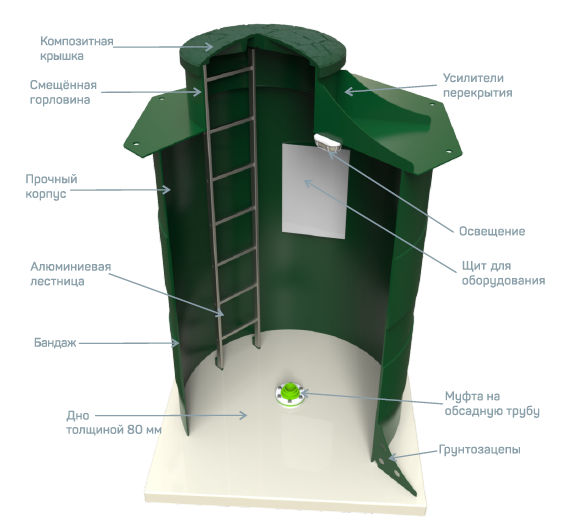 Композитная крышка

Смещённая горловина

Прочный корпус

Алюминиевая лестница

Бандаж

Дно толщиной 80 мм

Усилители перекрытия

Освещение

Щит для оборудования

Муфта на обсадную трубу

Грунтозацепы